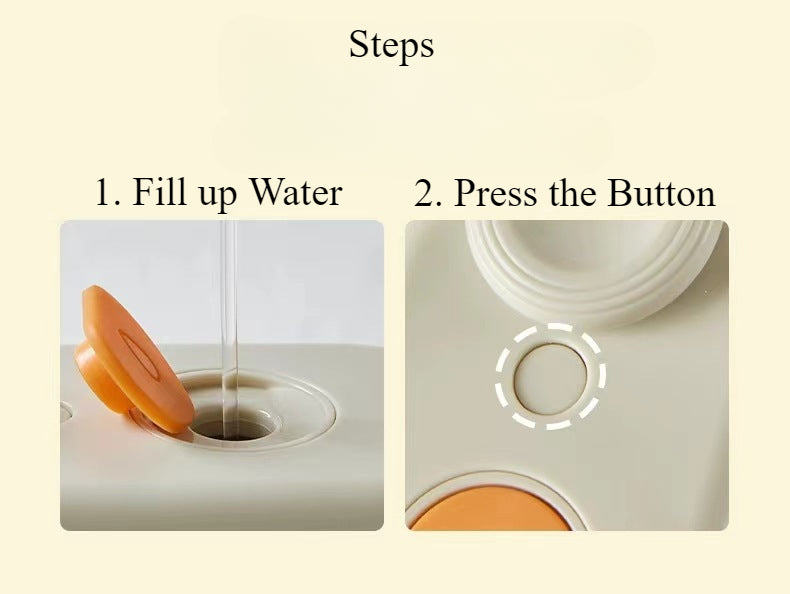 Steps

1. Fill up Water

2. Press the Button